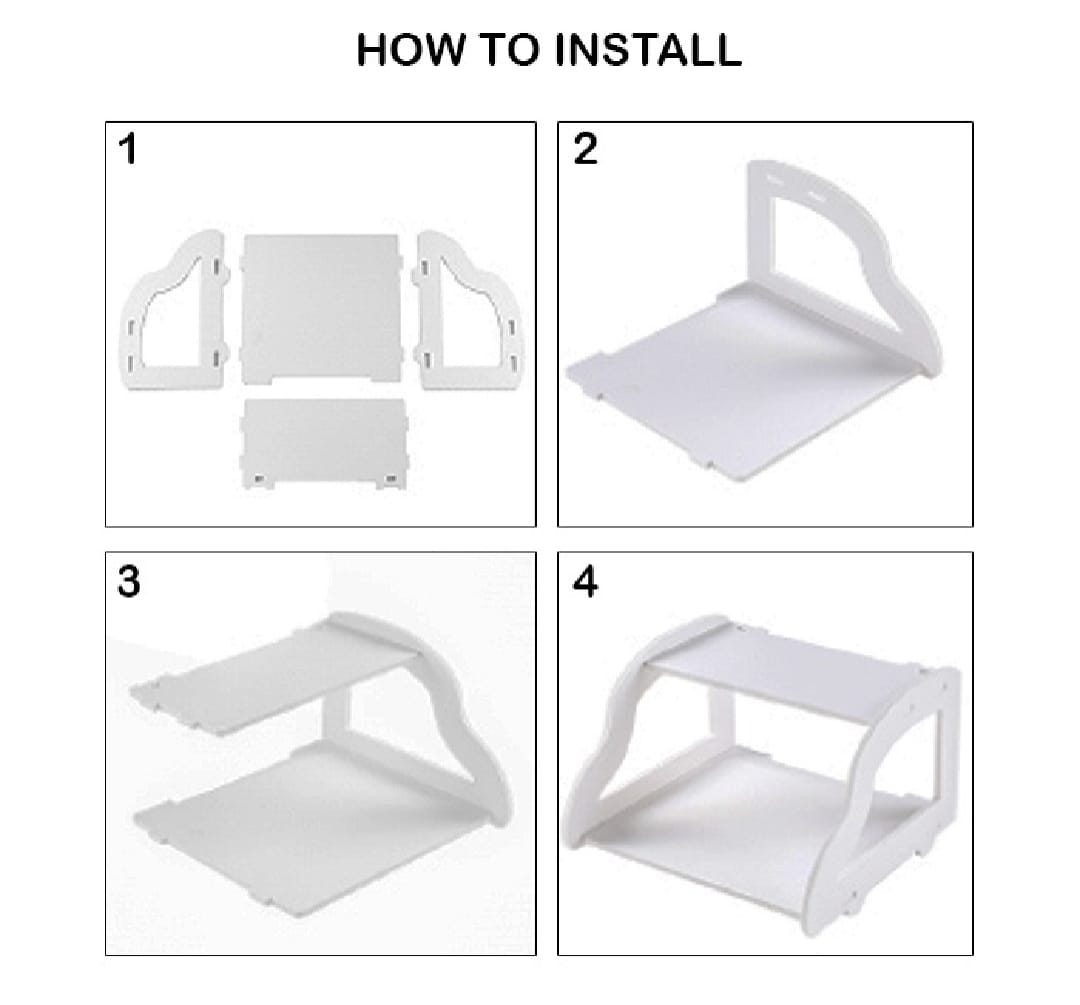 HOW TO INSTALL

1

2

3

4